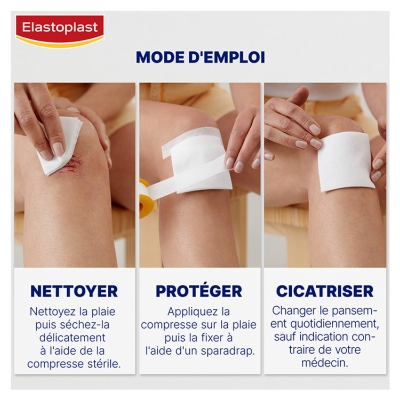 Elastoplast

MODE D'EMPLOI

NETTOYER

Nettoyez la plaie puis séchez-la délicatement à l'aide de la compresse stérile.

PROTÉGER

Appliquez la compresse sur la plaie puis la fixer à l'aide d'un sparadrap.

CICATRISER

Changer le pansement quotidiennement, sauf indication contraire de votre médecin.