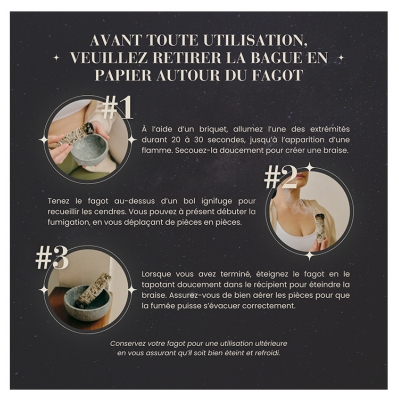 AVANT TOUTE UTILISATION, VEUILLEZ RETIRER LA BAGUE EN PAPIER AUTOUR DU FAGOT

#1

À l'aide d'un briquet, allumez l'une des extrémités durant 20 à 30 secondes, jusqu'à l'apparition d'une flamme. Secouez-la doucement pour créer une braise.

#2

Tenez le fagot au-dessus d'un bol ignifuge pour recueillir les cendres. Vous pouvez à présent débuter la fumigation, en vous déplaçant de pièces en pièces.

#3

Lorsque vous avez terminé, éteignez le fagot en le tapotant doucement dans le récipient pour éteindre la braise. Assurez-vous de bien aérer les pièces pour que la fumée puisse s'évacuer correctement.

Conservez votre fagot pour une utilisation ultérieure en vous assurant qu'il soit bien éteint et refroidi.