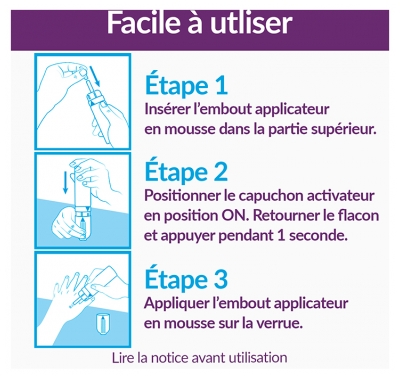 Facile à utliser

Étape 1
Insérer l'embout applicateur en mousse dans la partie supérieur.

Étape 2
Positionner le capuchon activateur en position ON. Retourner le flacon et appuyer pendant 1 seconde.

Étape 3
Appliquer l'embout applicateur en mousse sur la verrue.

Lire la notice avant utilisation