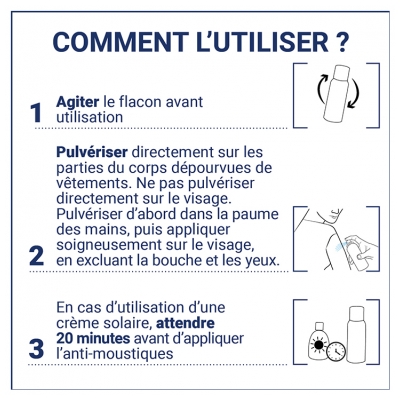 COMMENT L'UTILISER ?

1 Agiter le flacon avant utilisation

2 Pulvériser directement sur les parties du corps dépourvues de vêtements. Ne pas pulvériser directement sur le visage. Pulvériser d'abord dans la paume des mains, puis appliquer soigneusement sur le visage, en excluant la bouche et les yeux.

3 En cas d'utilisation d'une crème solaire, attendre 20 minutes avant d'appliquer l'anti-moustiques