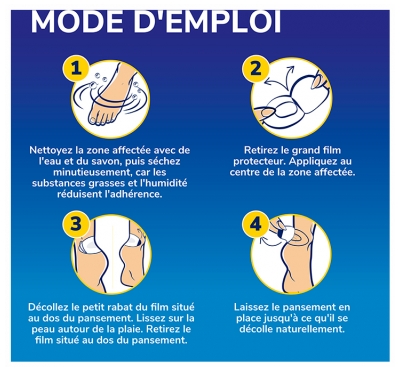 MODE D'EMPLOI

1

Nettoyez la zone affectée avec de l'eau et du savon, puis séchez minutieusement, car les substances grasses et l'humidité réduisent l'adhérence.

2

Retirez le grand film protecteur. Appliquez au centre de la zone affectée.

3

Décollez le petit rabat du film situé au dos du pansement. Lissez sur la peau autour de la plaie. Retirez le film situé au dos du pansement.

4

Laissez le pansement en place jusqu'à ce qu'il se décolle naturellement.