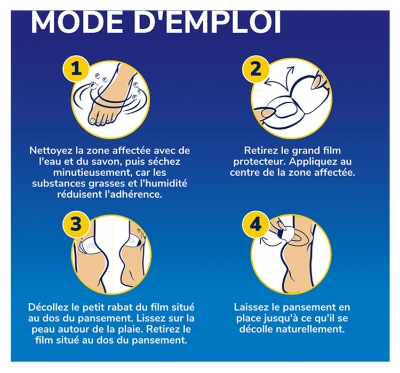 MODE D'EMPLOI

1

Nettoyez la zone affectée avec de l'eau et du savon, puis séchez minutieusement, car les substances grasses et l'humidité réduisent l'adhérence.

2

Retirez le grand film protecteur. Appliquez au centre de la zone affectée.

3

Décollez le petit rabat du film situé au dos du pansement. Lissez sur la peau autour de la plaie. Retirez le film situé au dos du pansement.

4

Laissez le pansement en place jusqu'à ce qu'il se décolle naturellement.