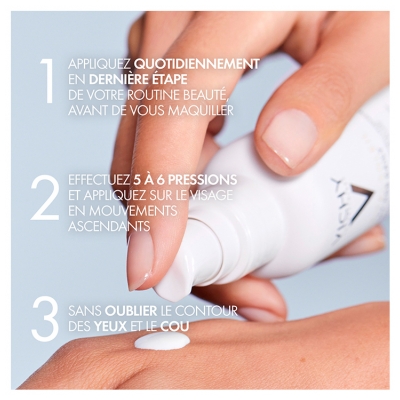 1 APPLIQUEZ QUOTIDIENNEMENT EN DERNIÈRE ÉTAPE DE VOTRE ROUTINE BEAUTÉ, AVANT DE VOUS MAQUILLER

2 EFFECTUEZ 5 À 6 PRESSIONS ET APPLIQUEZ SUR LE VISAGE EN MOUVEMENTS ASCENDANTS

3 SANS OUBLIER LE CONTOUR DES YEUX ET LE COU

VICHY