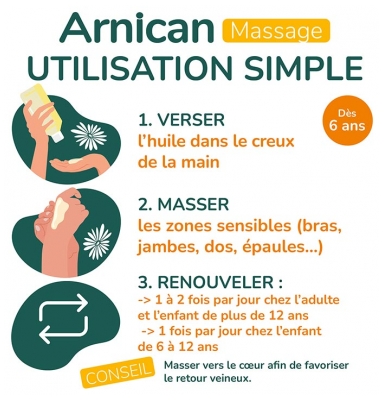 Arnican Massage
UTILISATION SIMPLE

Dès 6 ans

1. VERSER
l'huile dans le creux de la main

2. MASSER
les zones sensibles (bras, jambes, dos, épaules...)

3. RENOUVELER :
-> 1 à 2 fois par jour chez l'adulte et l'enfant de plus de 12 ans
-> 1 fois par jour chez l'enfant de 6 à 12 ans

CONSEIL
Masser vers le cœur afin de favoriser le retour veineux.