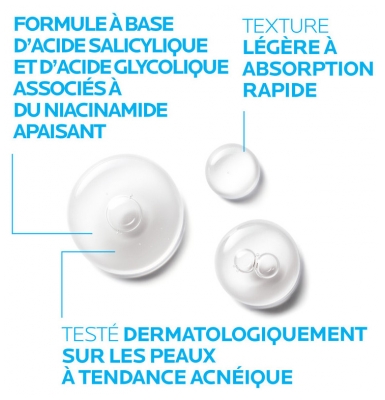 FORMULE À BASE D'ACIDE SALICYLIQUE ET D'ACIDE GLYCOLIQUE ASSOCIÉS À DU NIACINAMIDE APAISANT

TEXTURE LÉGÈRE À ABSORPTION RAPIDE

TESTÉ DERMATOLOGIQUEMENT SUR LES PEAUX À TENDANCE ACNÉIQUE