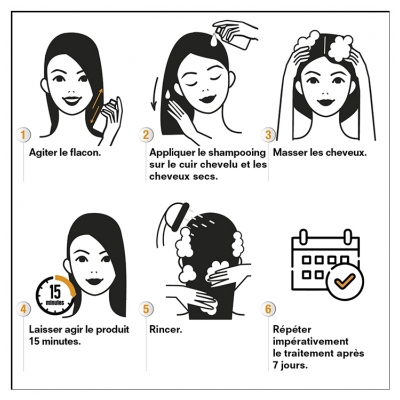 1
Agiter le flacon.

2
Appliquer le shampooing sur le cuir chevelu et les cheveux secs.

3
Masser les cheveux.

15 minutes

4
Laisser agir le produit 15 minutes.

5
Rincer.

6
Répéter impérativement le traitement après 7 jours.