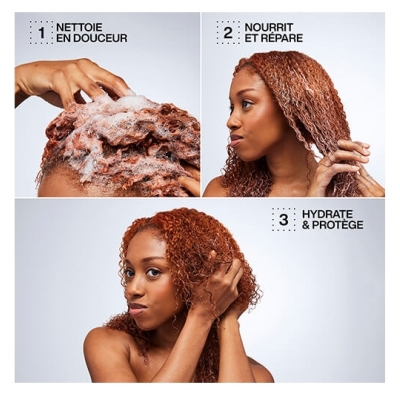 1 NETTOIE EN DOUCEUR

2 NOURRIT ET RÉPARE

3 HYDRATE & PROTÈGE