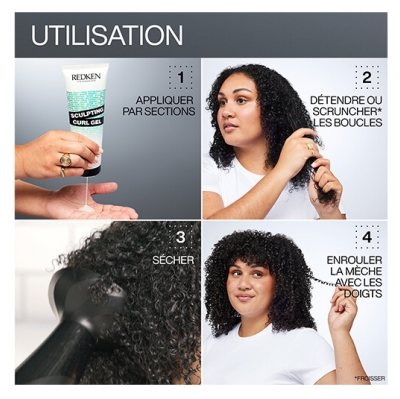 UTILISATION

REDKEN
SCULPTING CURL GEL

1
APPLIQUER PAR SECTIONS

2
DÉTENDRE OU SCRUNCHER* LES BOUCLES

3
SÉCHER

4
ENROULER LA MÈCHE AVEC LES DOIGTS

*FROISSER