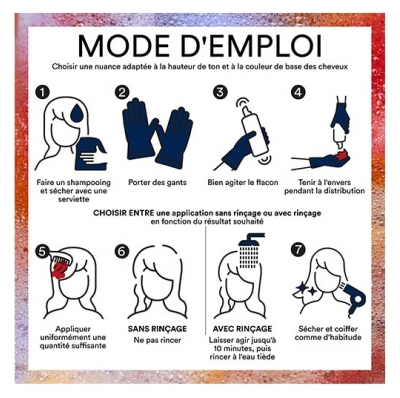 MODE D'EMPLOI

Choisir une nuance adaptée à la hauteur de ton et à la couleur de base des cheveux

1
Faire un shampooing et sécher avec une serviette

2
Porter des gants

3
Bien agiter le flacon

4
Tenir à l'envers pendant la distribution

CHOISIR ENTRE une application sans rinçage ou avec rinçage en fonction du résultat souhaité

5
Appliquer uniformément une quantité suffisante

6
SANS RINÇAGE
Ne pas rincer

AVEC RINÇAGE
Laisser agir jusqu'à 10 minutes, puis rincer à l'eau tiède

7
Sécher et coiffer comme d'habitude