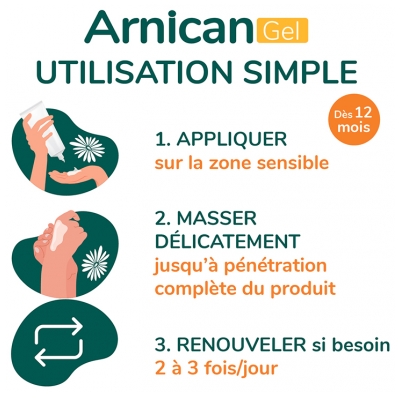 Arnican Gel
UTILISATION SIMPLE

Dès 12 mois

1. APPLIQUER
sur la zone sensible

2. MASSER DÉLICATEMENT
jusqu'à pénétration complète du produit

3. RENOUVELER si besoin
2 à 3 fois/jour