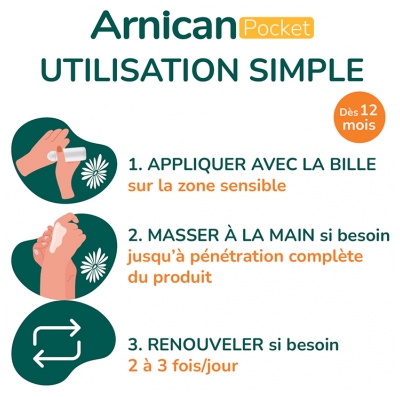 Arnican Pocket
UTILISATION SIMPLE

Dès 12 mois

1. APPLIQUER AVEC LA BILLE
sur la zone sensible

2. MASSER À LA MAIN si besoin
jusqu'à pénétration complète du produit

3. RENOUVELER si besoin
2 à 3 fois/jour