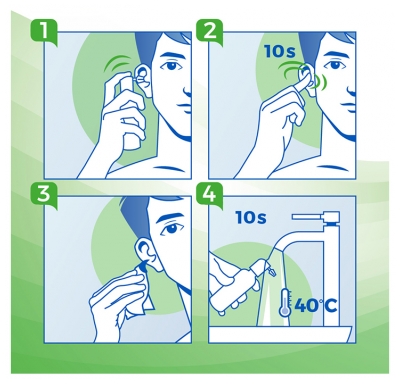 1

2

10s

3

4

10s

40°C