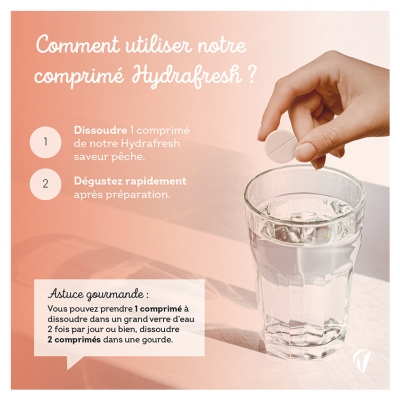 Comment utiliser notre comprimé Hydrafresh ?

1 Dissoudre 1 comprimé de notre Hydrafresh saveur pêche.

2 Dégustez rapidement après préparation.

Astuce gourmande :
Vous pouvez prendre 1 comprimé à dissoudre dans un grand verre d'eau 2 fois par jour ou bien, dissoudre 2 comprimés dans une gourde.