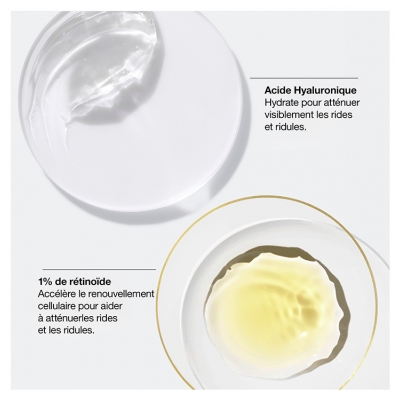 Acide Hyaluronique
Hydrate pour atténuer visiblement les rides et ridules.

1% de rétinoïde
Accélère le renouvellement cellulaire pour aider à atténuerles rides et les ridules.