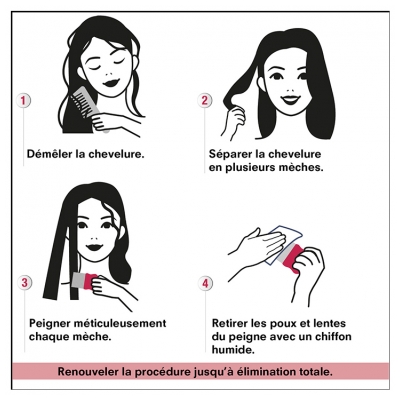 1

Démêler la chevelure.

2

Séparer la chevelure en plusieurs mèches.

3

Peigner méticuleusement chaque mèche.

4

Retirer les poux et lentes du peigne avec un chiffon humide.

Renouveler la procédure jusqu'à élimination totale.