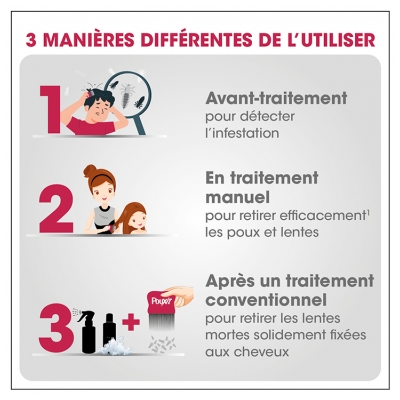 3 MANIÈRES DIFFÉRENTES DE L'UTILISER

1

Avant-traitement
pour détecter l'infestation

2

En traitement manuel
pour retirer efficacement$^1$ les poux et lentes

3 +

Pouxit

Après un traitement conventionnel
pour retirer les lentes mortes solidement fixées aux cheveux