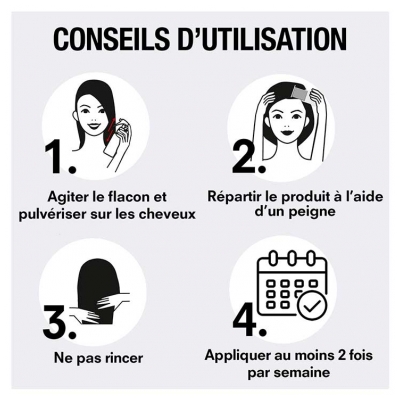 CONSEILS D'UTILISATION

1.

Agiter le flacon et pulvériser sur les cheveux

2.

Répartir le produit à l'aide d'un peigne

3.

Ne pas rincer

4.

Appliquer au moins 2 fois par semaine