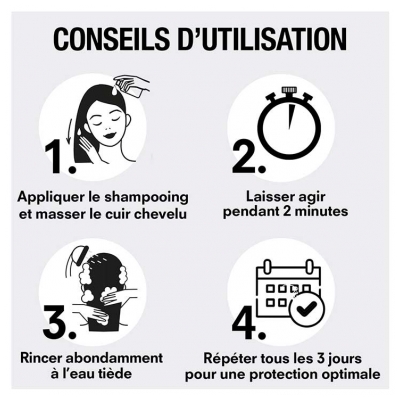 CONSEILS D'UTILISATION

1.

Appliquer le shampooing et masser le cuir chevelu

2.

Laisser agir pendant 2 minutes

3.

Rincer abondamment à l'eau tiède

4.

Répéter tous les 3 jours pour une protection optimale