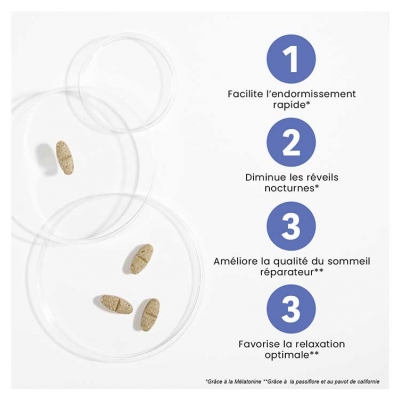 1

Facilite l'endormissement rapide*

2

Diminue les réveils nocturnes*

3

Améliore la qualité du sommeil réparateur**

3

Favorise la relaxation optimale**

*Grâce à la Mélatonine **Grâce à la passiflore et au pavot de californie