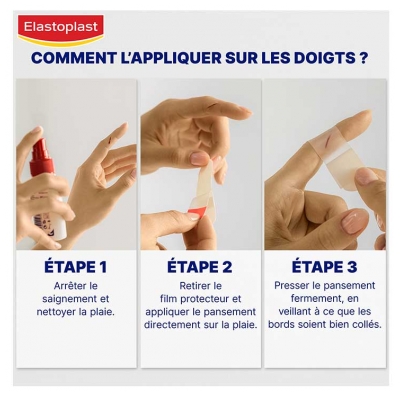 Elastoplast

COMMENT L'APPLIQUER SUR LES DOIGTS ?

ÉTAPE 1
Arrêter le saignement et nettoyer la plaie.

ÉTAPE 2
Retirer le film protecteur et appliquer le pansement directement sur la plaie.

ÉTAPE 3
Presser le pansement fermement, en veillant à ce que les bords soient bien collés.