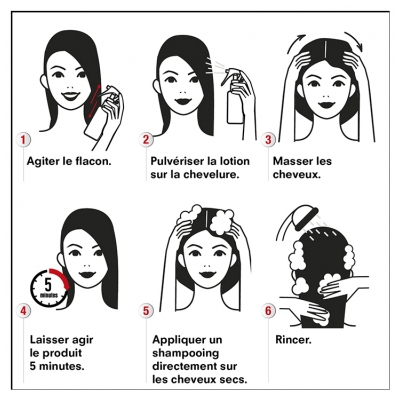 1

Agiter le flacon.

2

Pulvériser la lotion sur la chevelure.

3

Masser les cheveux.

5
minutes

4

Laisser agir le produit 5 minutes.

5

Appliquer un shampooing directement sur les cheveux secs.

6

Rincer.