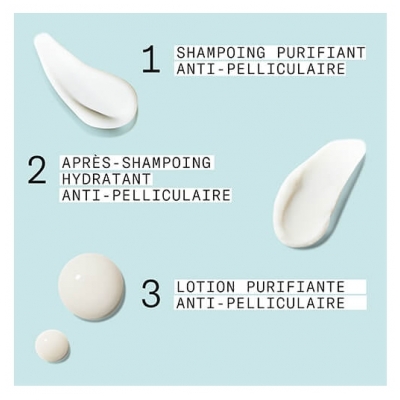 1 SHAMPOING PURIFIANT ANTI-PELLICULAIRE

2 APRÈS-SHAMPOING HYDRATANT ANTI-PELLICULAIRE

3 LOTION PURIFIANTE ANTI-PELLICULAIRE